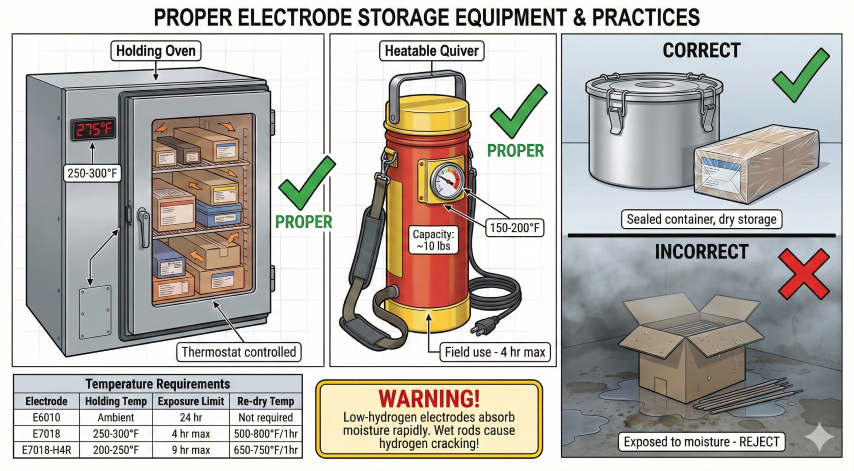 PROPER ELECTRODE STORAGE EQUIPMENT & PRACTICES

Holding Oven

275°F

250-300°F

PROPER

Thermostat controlled

Heatable Quiver

PROPER

150-200°F

Capacity: ~10 lbs

Field use - 4 hr max

CORRECT

Sealed container, dry storage

INCORRECT

Exposed to moisture - REJECT

Temperature Requirements

| Electrode | Holding Temp | Exposure Limit | Re-dry Temp |
|---|---|---|---|
| E6010 | Ambient | 24 hr | Not required |
| E7018 | 250-300°F | 4 hr max | 500-800°F/1hr |
| E7018-H4R | 200-250°F | 9 hr max | 650-750°F/1hr |

WARNING!
Low-hydrogen electrodes absorb moisture rapidly. Wet rods cause hydrogen cracking!